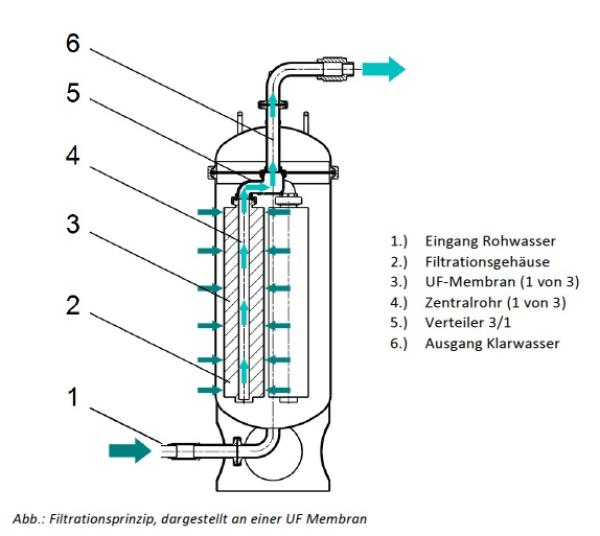 6

5

4

3

2

1

1.) Eingang Rohwasser
2.) Filtrationsgehäuse
3.) UF-Membran (1 von 3)
4.) Zentralrohr (1 von 3)
5.) Verteiler 3/1
6.) Ausgang Klarwasser

Abb.: Filtrationsprinzip, dargestellt an einer UF Membran